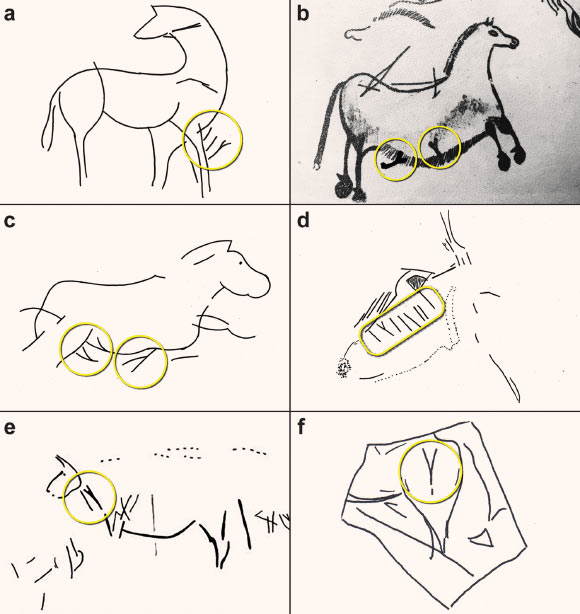 a
b
c
d
e
f